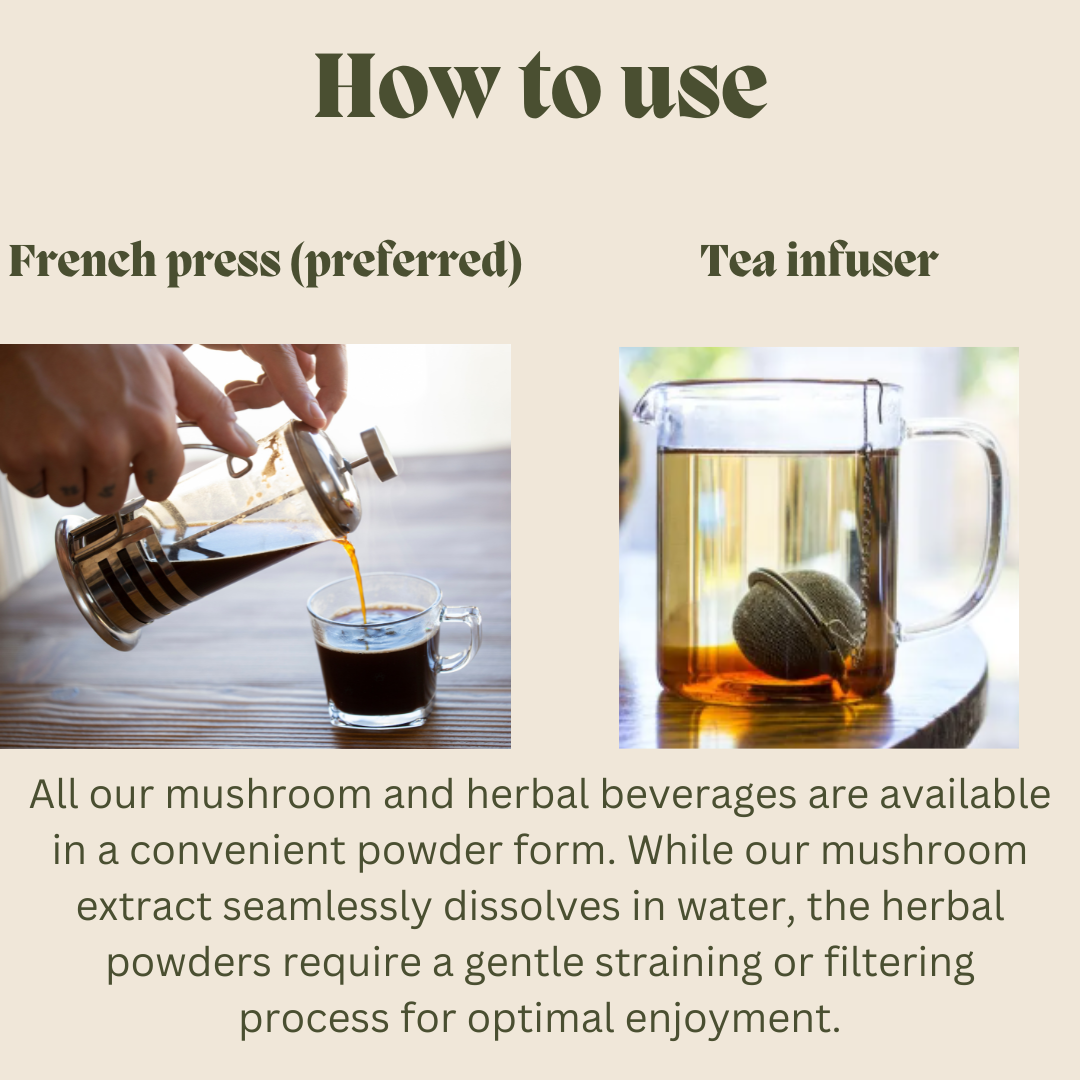 How to use

French press (preferred)

Tea infuser

All our mushroom and herbal beverages are available in a convenient powder form. While our mushroom extract seamlessly dissolves in water, the herbal powders require a gentle straining or filtering process for optimal enjoyment.